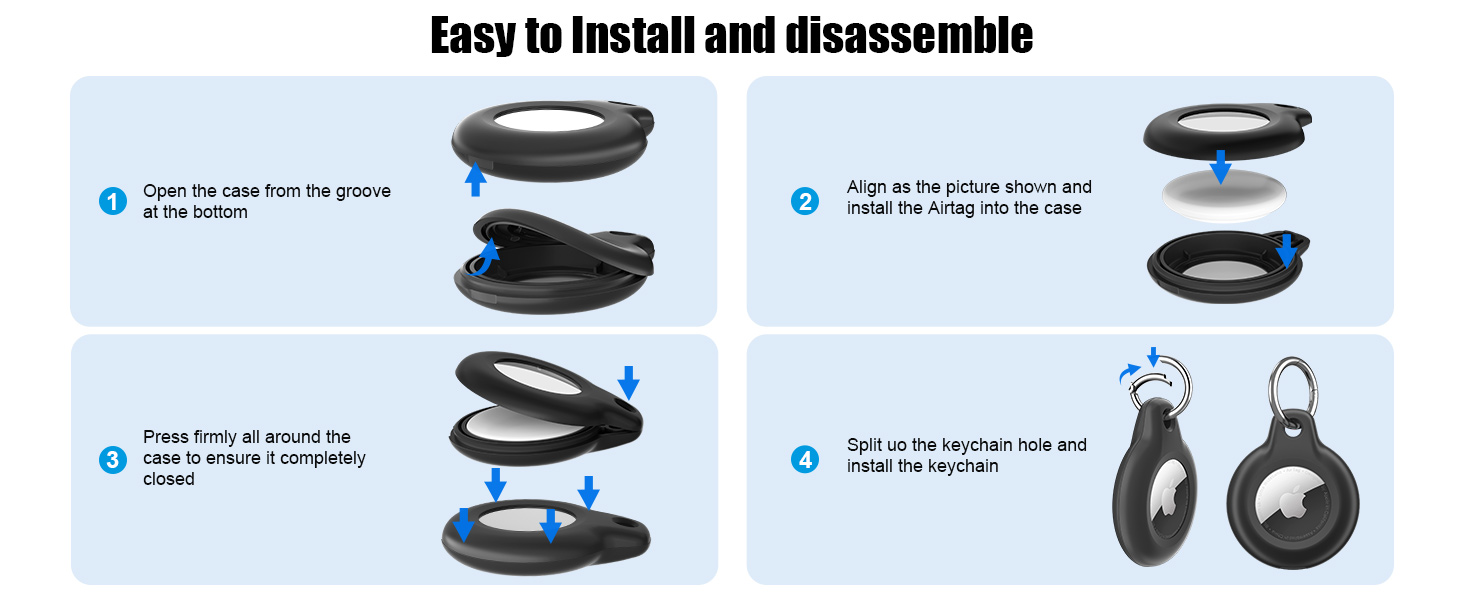 Easy to Install and disassemble

1 Open the case from the groove at the bottom

2 Align as the picture shown and install the Airtag into the case

3 Press firmly all around the case to ensure it completely closed

4 Split uo the keychain hole and install the keychain