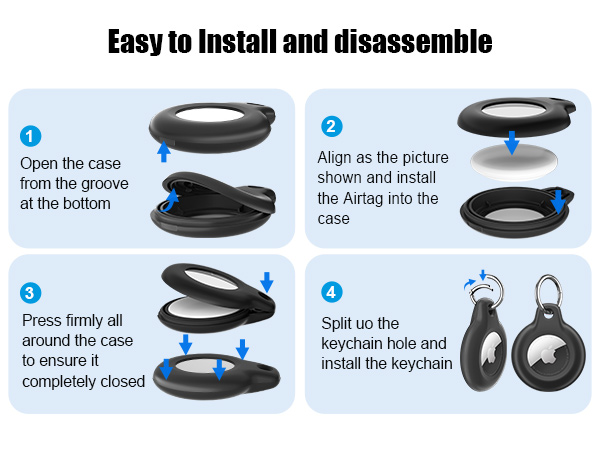 Easy to Install and disassemble

1
Open the case from the groove at the bottom

2
Align as the picture shown and install the Airtag into the case

3
Press firmly all around the case to ensure it completely closed

4
Split uo the keychain hole and install the keychain